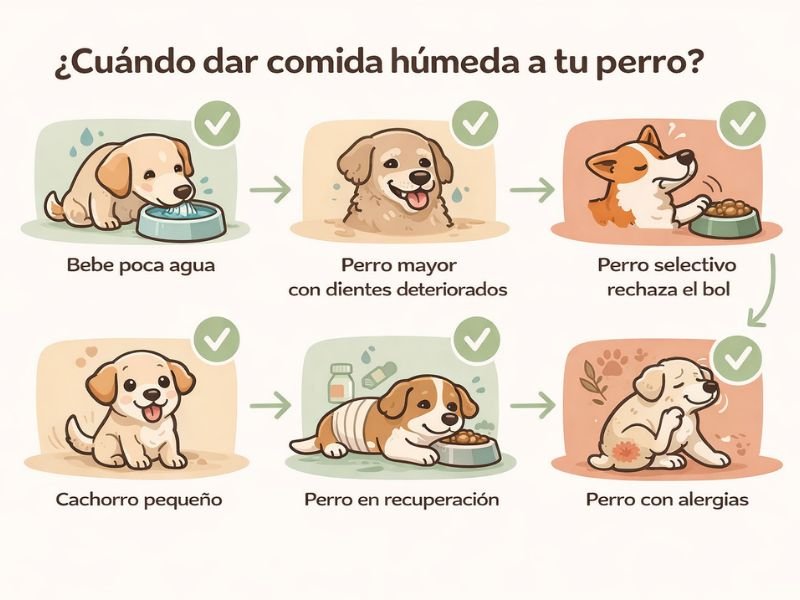 ¿Cuándo dar comida húmeda a tu perro?

Bebe poca agua

Perro mayor con dientes deteriorados

Perro selectivo rechaza el bol

Cachorro pequeño

Perro en recuperación

Perro con alergias